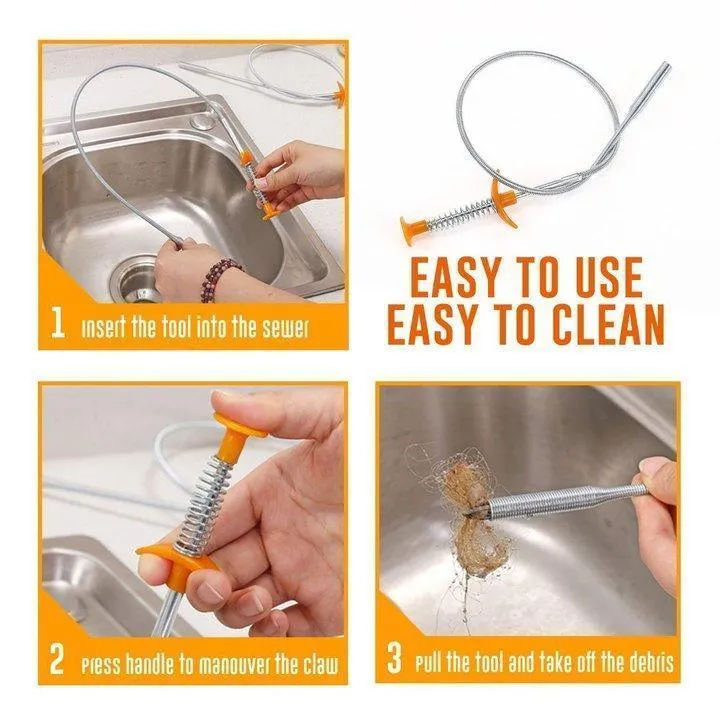 1 insert the tool into the sewer

EASY TO USE
EASY TO CLEAN

2 press handle to manouver the claw

3 pull the tool and take off the debris